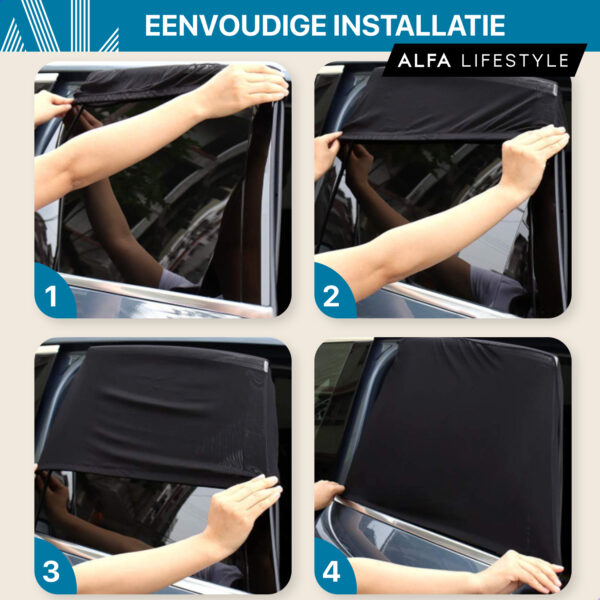 EENVOUDIGE INSTALLATIE

ALFA LIFESTYLE

1

2

3

4